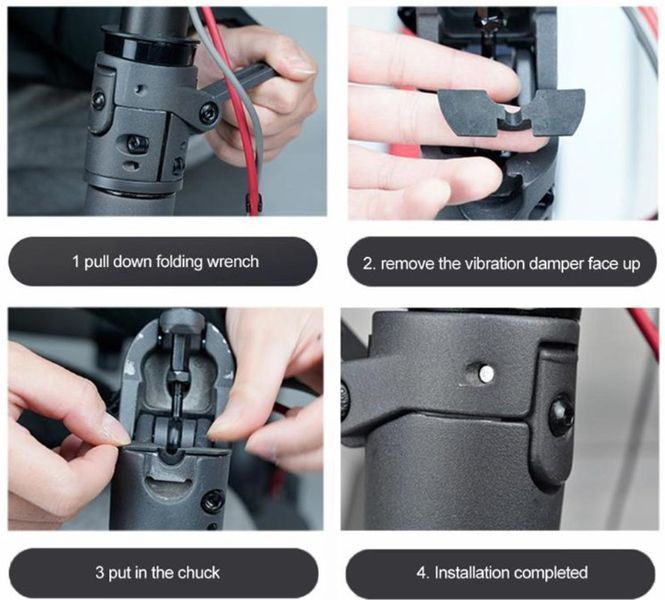 1 pull down folding wrench

2. remove the vibration damper face up

3 put in the chuck

4. Installation completed